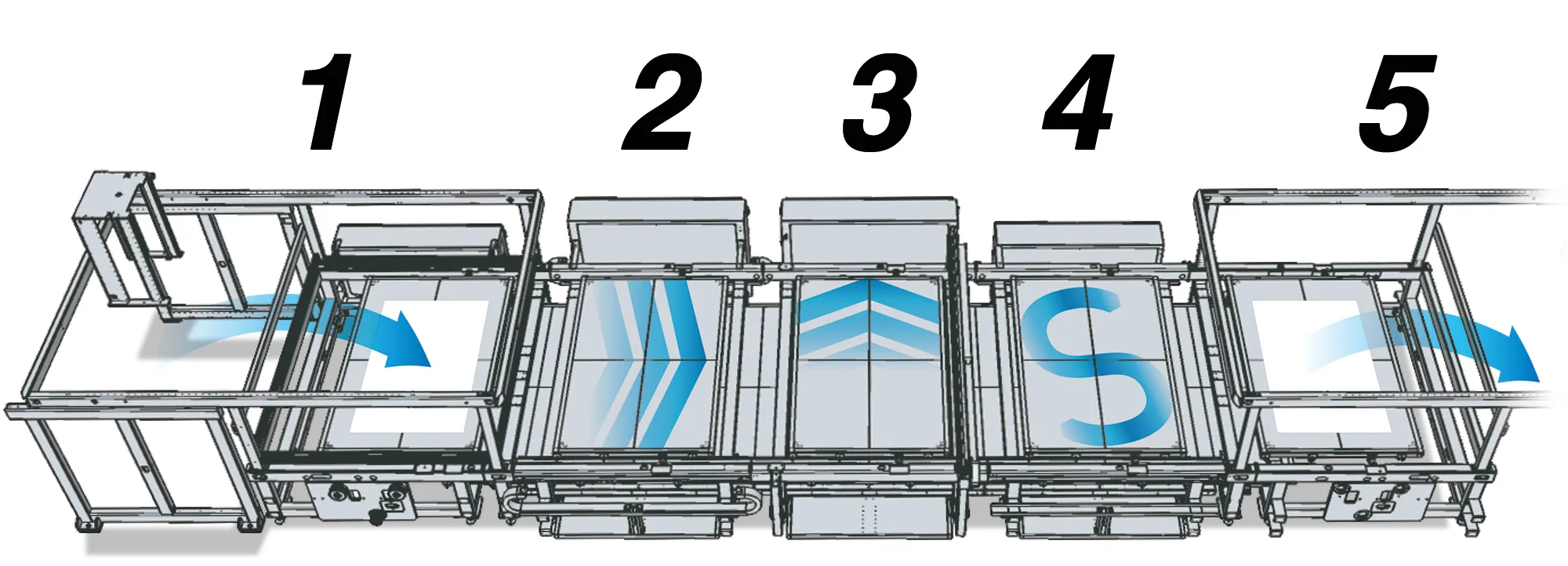 1 2 3 4 5