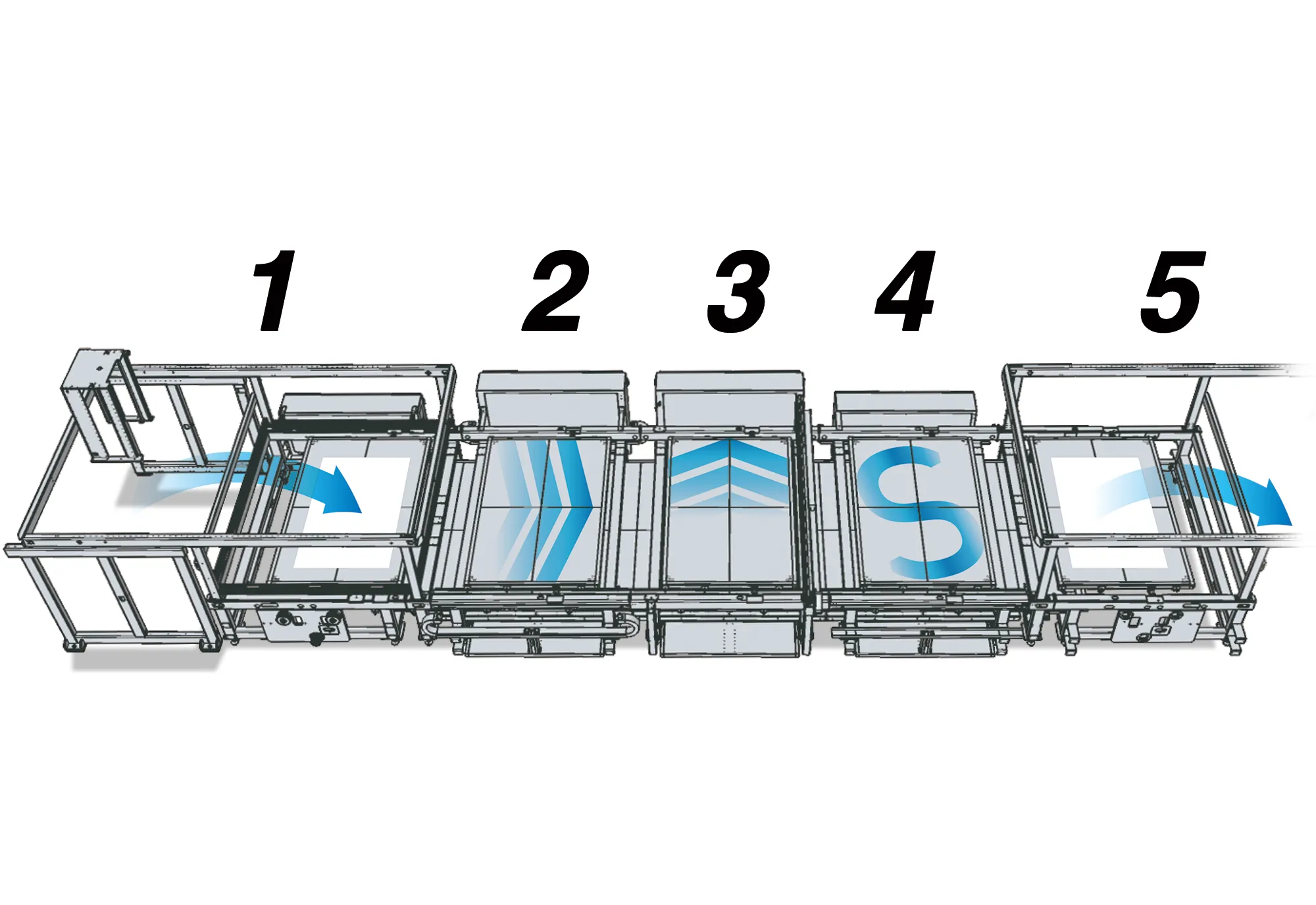 1 2 3 4 5